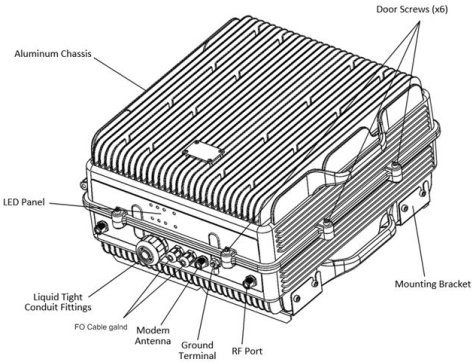 Door Screws (x6)

Aluminum Chassis

LED Panel

Mounting Bracket

Liquid Tight
Conduit Fittings

FO Cable galnd

Modem
Antenna

Ground
Terminal

RF Port